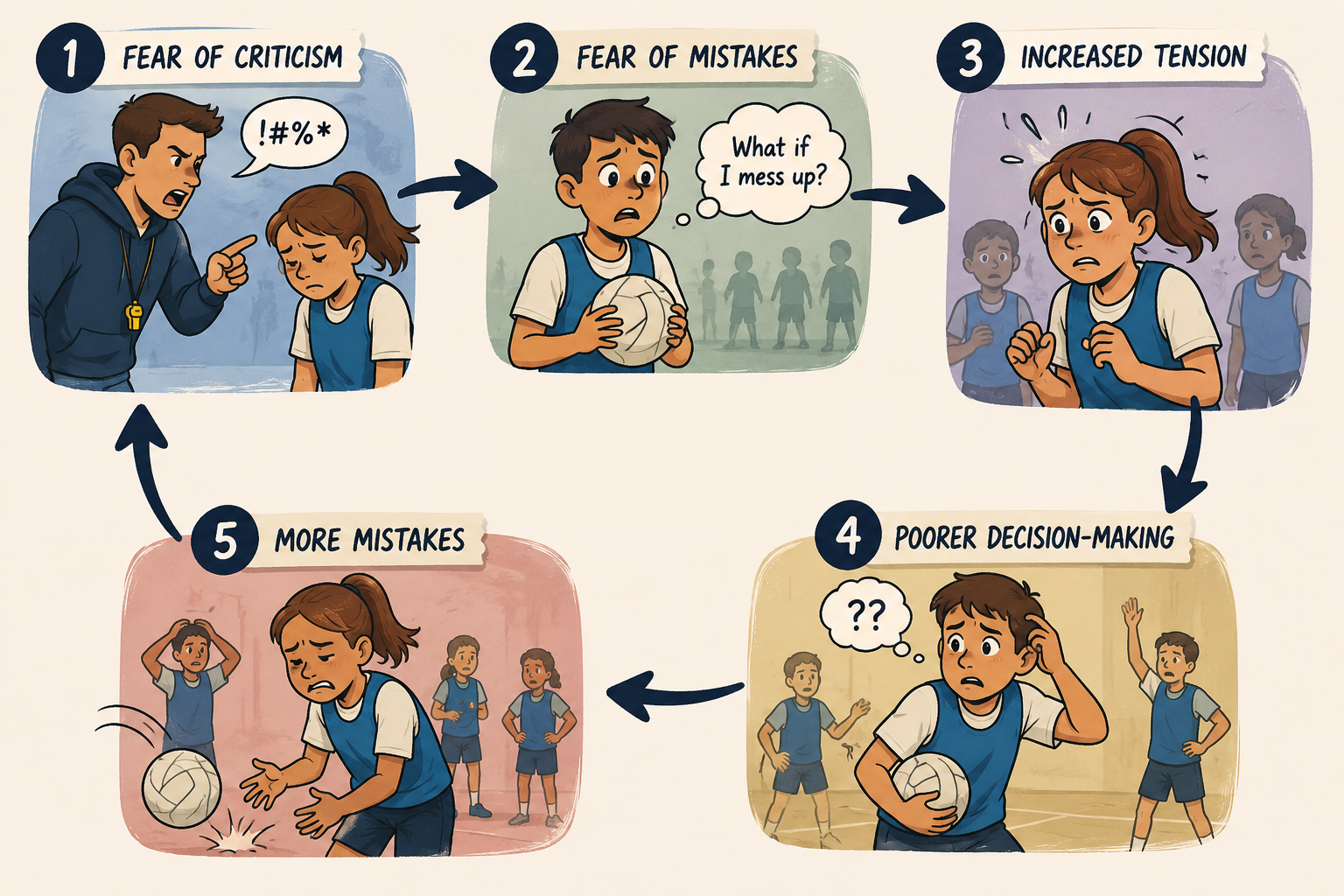 1 FEAR OF CRITICISM

!#%*

2 FEAR OF MISTAKES

What if I mess up?

3 INCREASED TENSION

4 POORER DECISION-MAKING

??

5 MORE MISTAKES